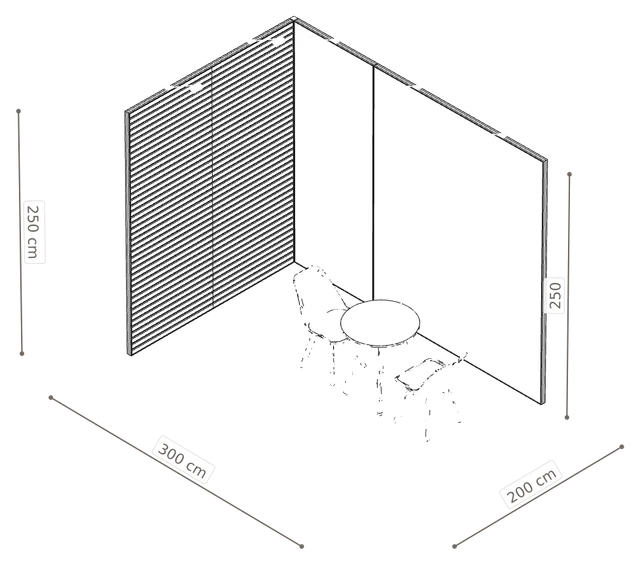 250 cm

250

300 cm

200 cm