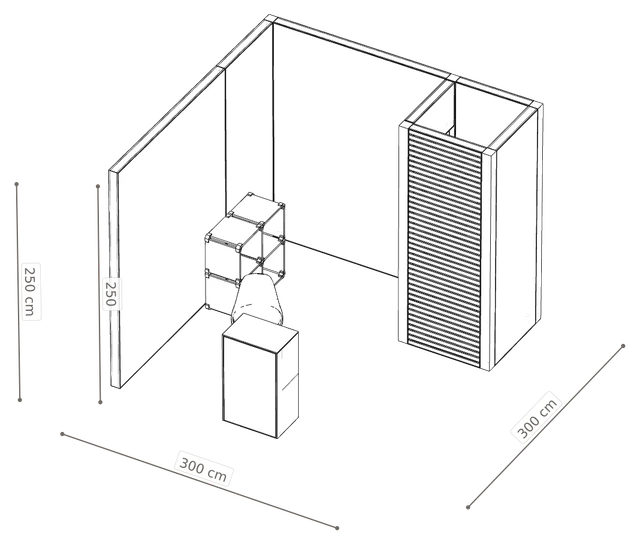 250 cm

250

300 cm

300 cm